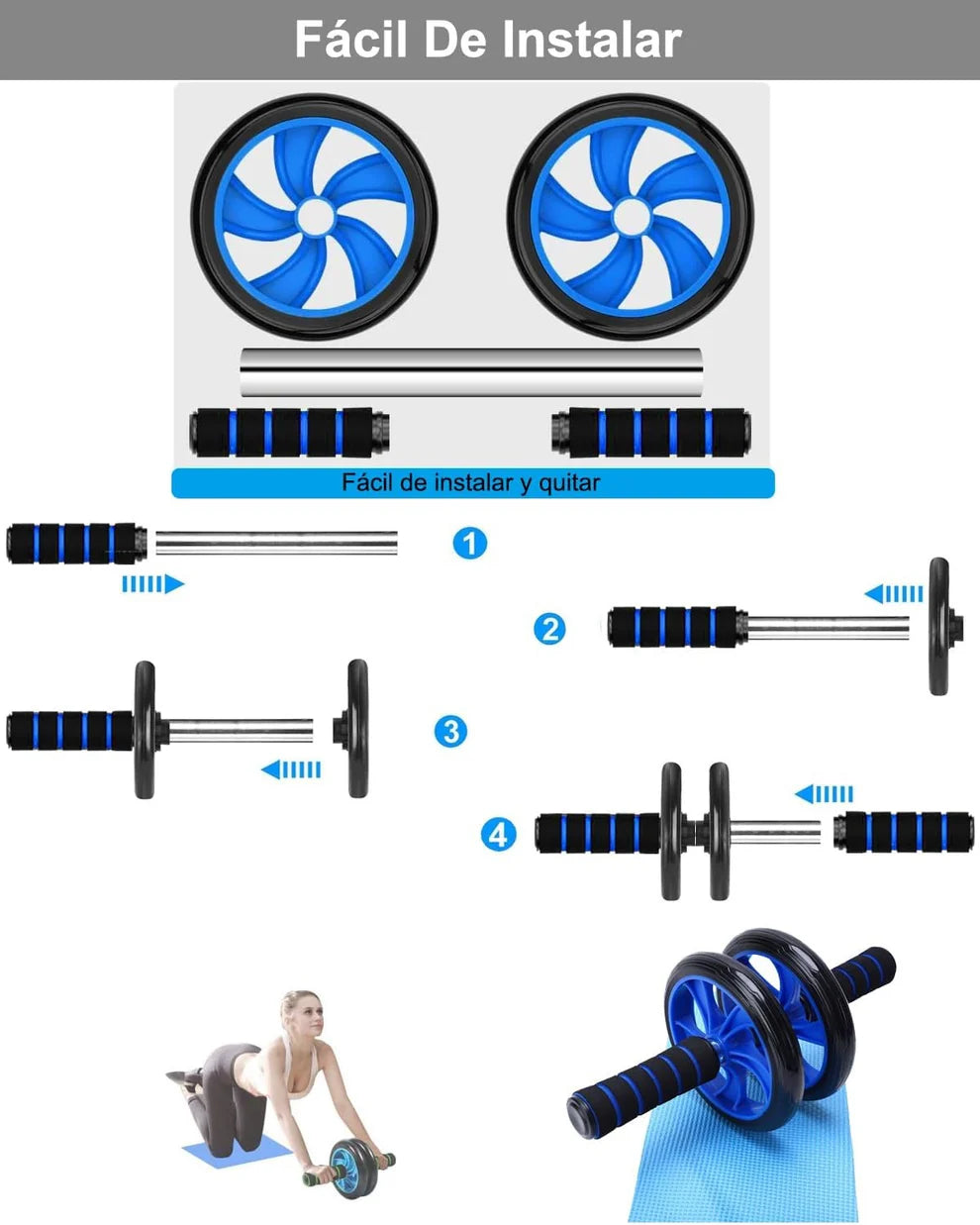 Fácil De Instalar

Fácil de instalar y quitar

1

2

3

4